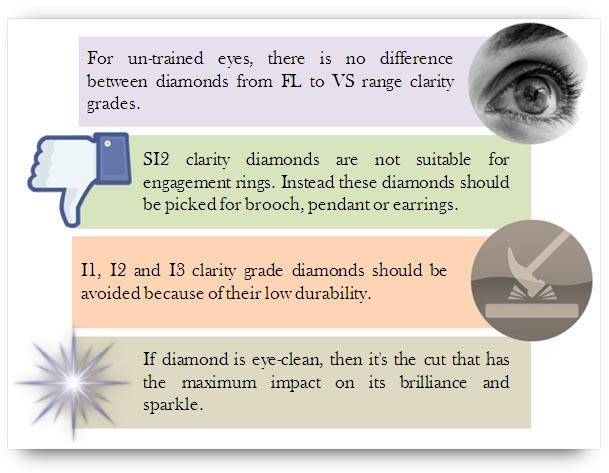 For un-trained eyes, there is no difference between diamonds from FL to VS range clarity grades.

SI2 clarity diamonds are not suitable for engagement rings. Instead these diamonds should be picked for brooch, pendant or earrings.

I1, I2 and I3 clarity grade diamonds should be avoided because of their low durability.

If diamond is eye-clean, then it's the cut that has the maximum impact on its brilliance and sparkle.