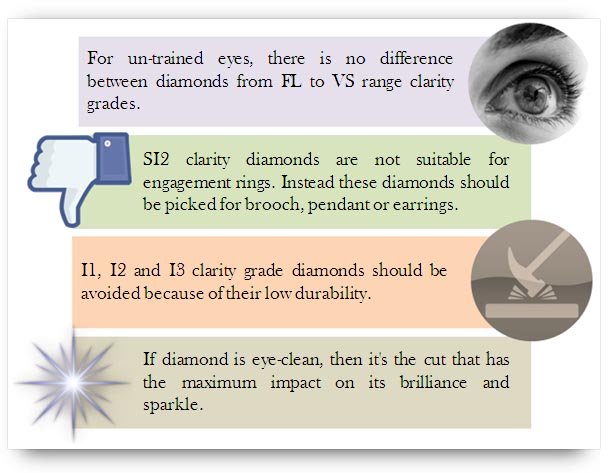 For un-trained eyes, there is no difference between diamonds from FL to VS range clarity grades.

SI2 clarity diamonds are not suitable for engagement rings. Instead these diamonds should be picked for brooch, pendant or earrings.

I1, I2 and I3 clarity grade diamonds should be avoided because of their low durability.

If diamond is eye-clean, then it's the cut that has the maximum impact on its brilliance and sparkle.